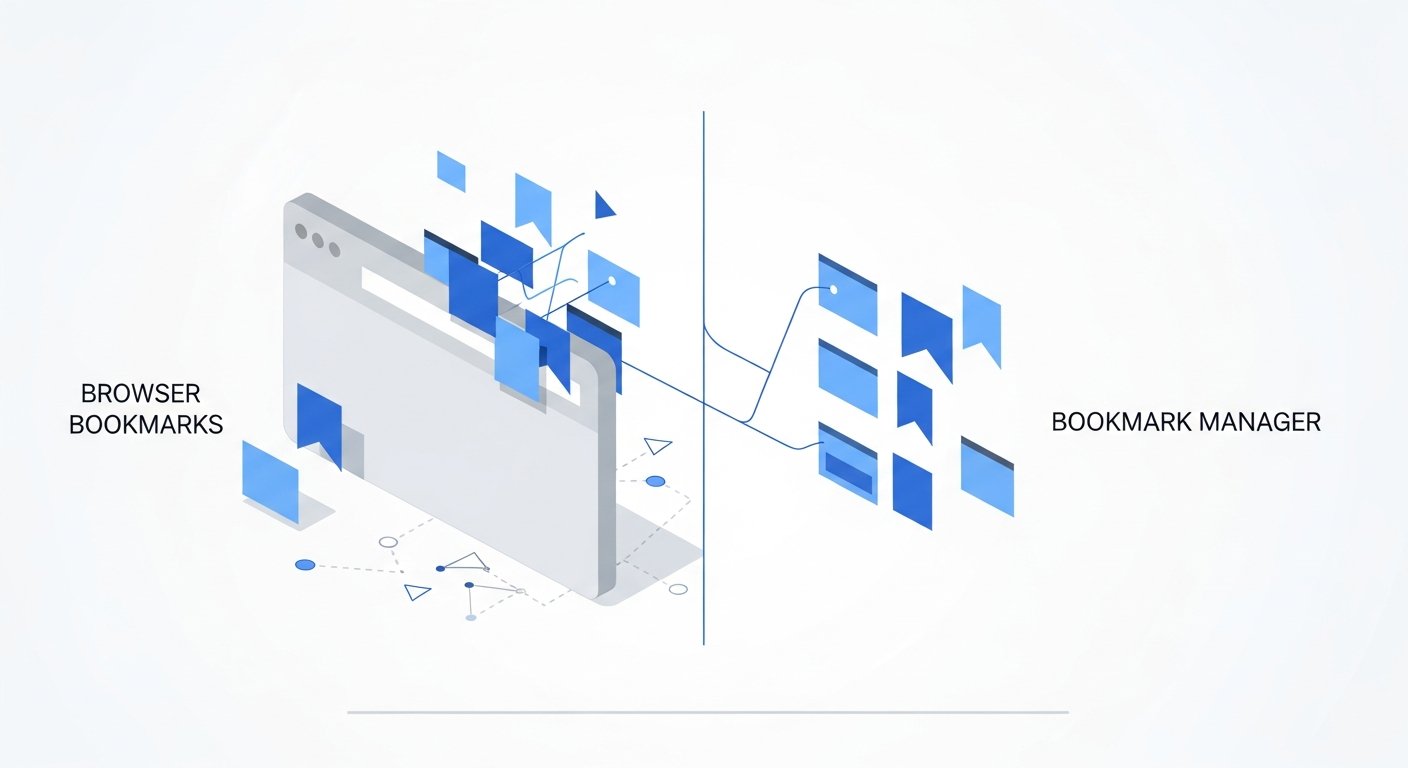 BROWSER BOOKMARKS

BOOKMARK MANAGER